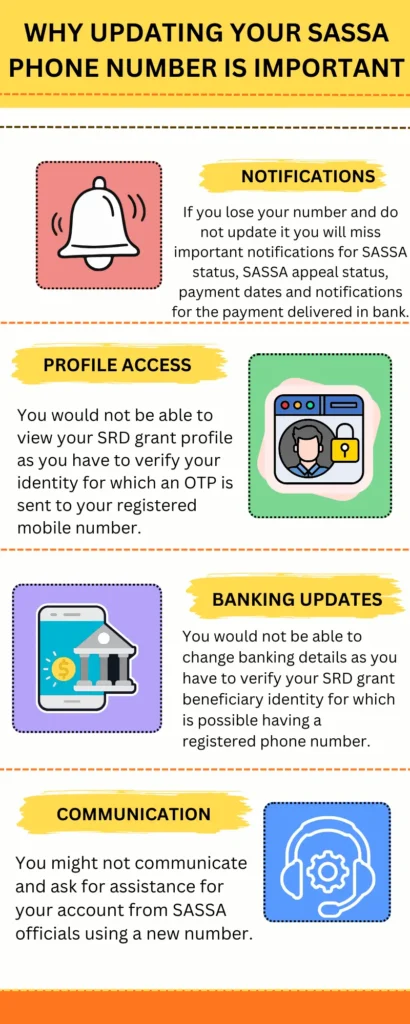 WHY UPDATING YOUR SASSA PHONE NUMBER IS IMPORTANT

NOTIFICATIONS

If you lose your number and do not update it you will miss important notifications for SASSA status, SASSA appeal status, payment dates and notifications for the payment delivered in bank.

PROFILE ACCESS

You would not be able to view your SRD grant profile as you have to verify your identity for which an OTP is sent to your registered mobile number.

BANKING UPDATES

You would not be able to change banking details as you have to verify your SRD grant beneficiary identity for which is possible having a registered phone number.

COMMUNICATION

You might not communicate and ask for assistance for your account from SASSA officials using a new number.